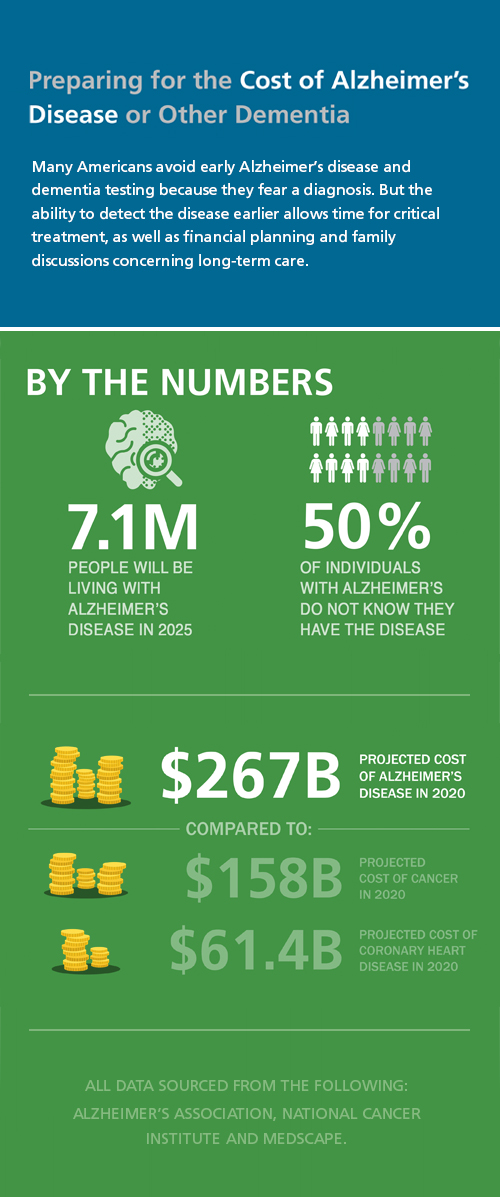 Preparing for the Cost of Alzheimer's Disease or Other Dementia

Many Americans avoid early Alzheimer's disease and dementia testing because they fear a diagnosis. But the ability to detect the disease earlier allows time for critical treatment, as well as financial planning and family discussions concerning long-term care.

BY THE NUMBERS

7.1M
PEOPLE WILL BE LIVING WITH ALZHEIMER'S DISEASE IN 2025

50%
OF INDIVIDUALS WITH ALZHEIMER'S DO NOT KNOW THEY HAVE THE DISEASE

$267B
PROJECTED COST OF ALZHEIMER'S DISEASE IN 2020

COMPARED TO:

$158B
PROJECTED COST OF CANCER IN 2020

$61.4B
PROJECTED COST OF CORONARY HEART DISEASE IN 2020

ALL DATA SOURCED FROM THE FOLLOWING: ALZHEIMER'S ASSOCIATION, NATIONAL CANCER INSTITUTE AND MEDSCAPE.